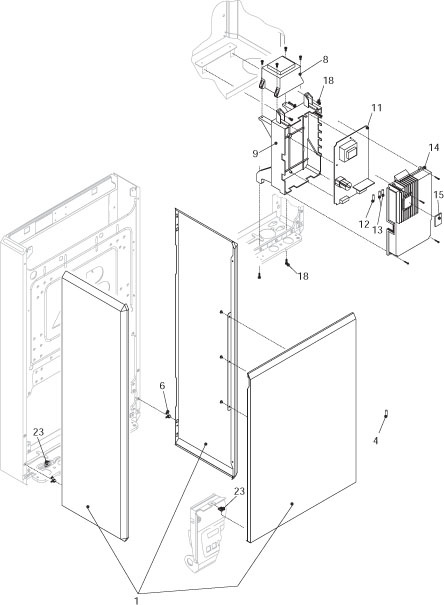 8
18
11
9
14
15
12
13
18
6
4
23
23
1