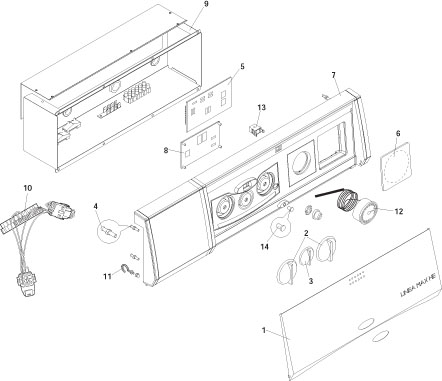 9
5
7
13
8
6
10
4
12
14
2
11
3
LINEA MAX HE
1