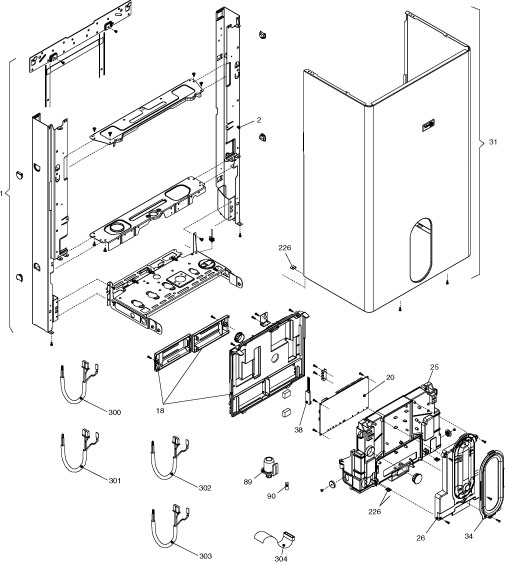 2
31
1
226
25
20
18
38
300
301
302
89
90
226
26
34
303
304