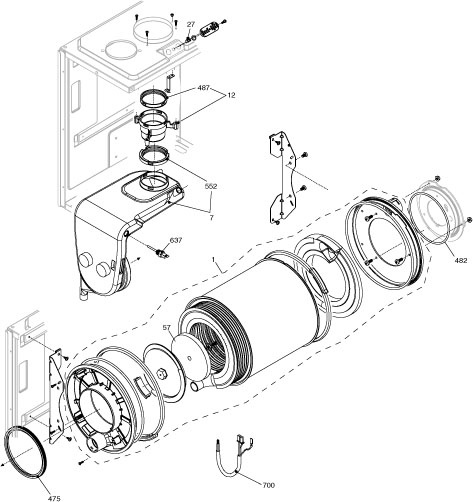 27
487
12
552
7
637
1
482
57
700
475