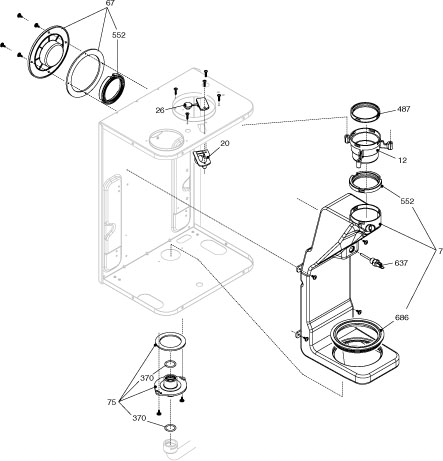 67
552
26
20
487
12
552
7
637
686
370
75
370